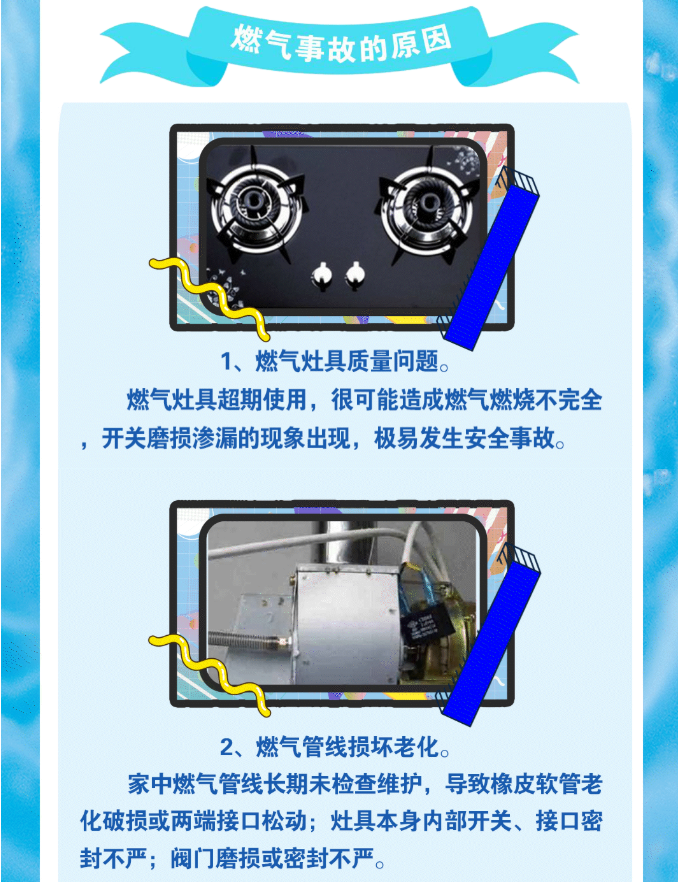 燃气事故的原因

1、燃气灶具质量问题。

燃气灶具超期使用，很可能造成燃气燃烧不完全，开关磨损渗漏的现象出现，极易发生安全事故。

2、燃气管线损坏老化。

家中燃气管线长期未检查维护，导致橡皮软管老化破损或两端接口松动；灶具本身内部开关、接口密封不严；阀门磨损或密封不严。